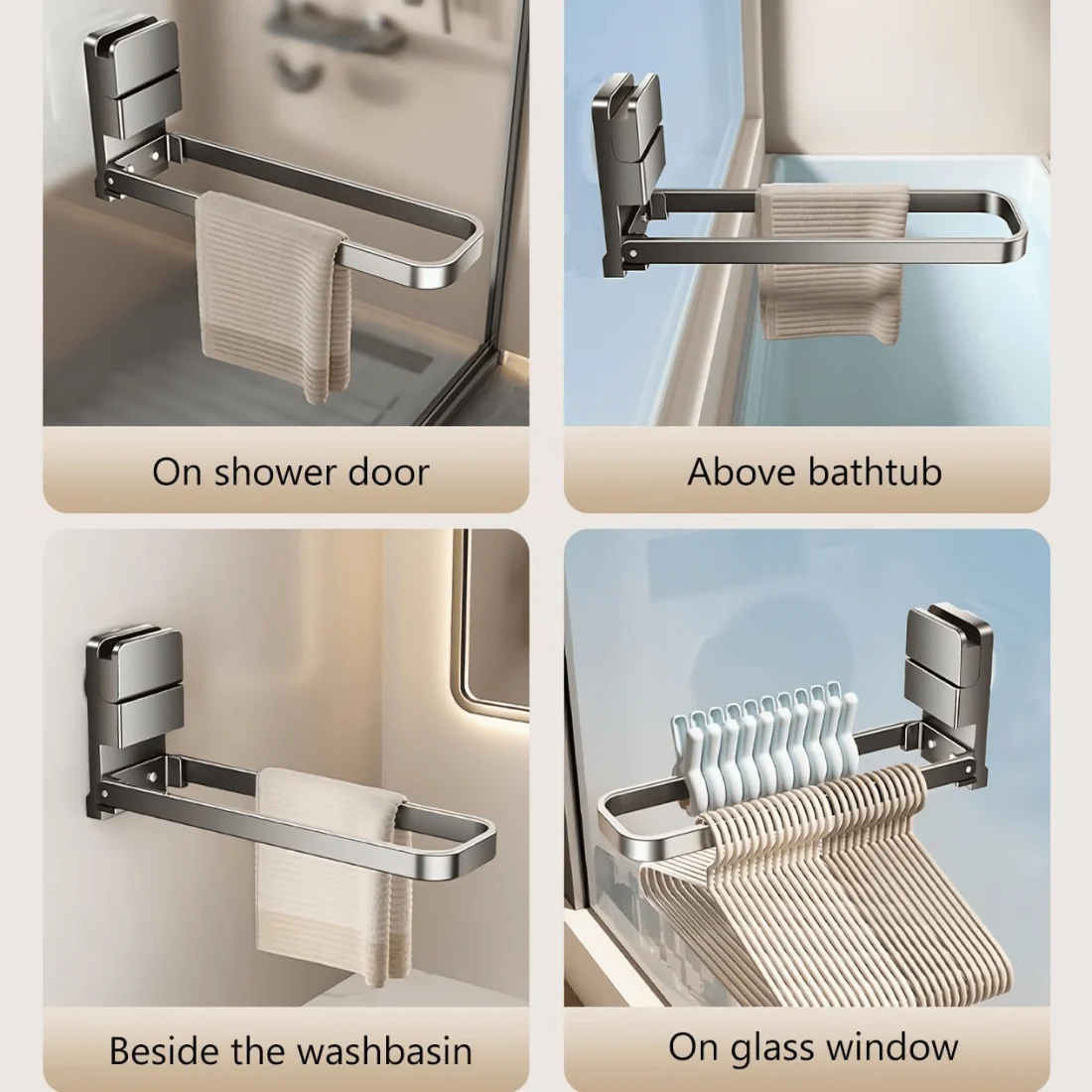 On shower door

Above bathtub

Beside the washbasin

On glass window